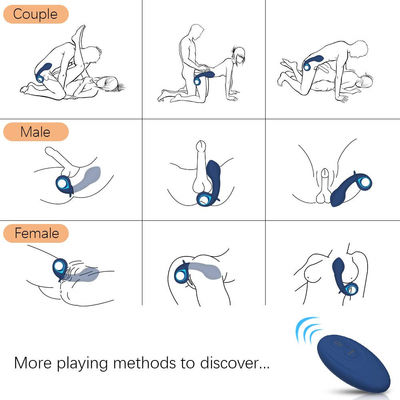 Couple

Male

Female

More playing methods to discover...